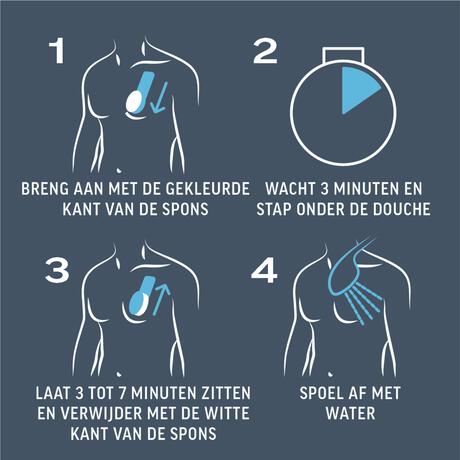 1

BRENG AAN MET DE GEKLEURDE KANT VAN DE SPONS

2

WACHT 3 MINUTEN EN STAP ONDER DE DOUCHE

3

LAAT 3 TOT 7 MINUTEN ZITTEN EN VERWIJDER MET DE WITTE KANT VAN DE SPONS

4

SPOEL AF MET WATER