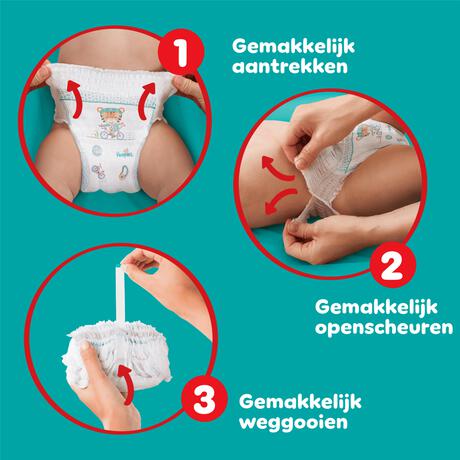 1

Gemakkelijk aantrekken

Pampers

2

Gemakkelijk openscheuren

3

Gemakkelijk weggooien