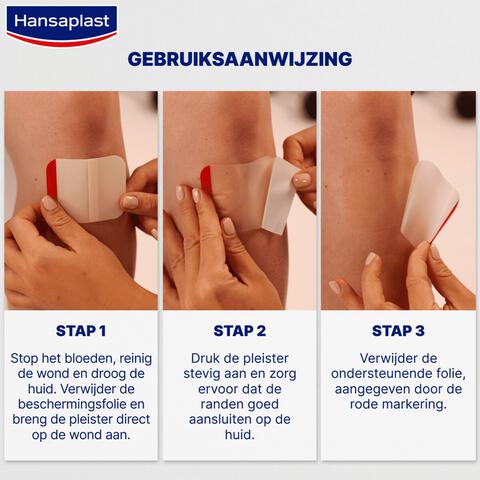 Hansaplast

GEBRUIKSAANWIJZING

STAP 1

Stop het bloeden, reinig de wond en droog de huid. Verwijder de beschermingsfolie en breng de pleister direct op de wond aan.

STAP 2

Druk de pleister stevig aan en zorg ervoor dat de randen goed aansluiten op de huid.

STAP 3

Verwijder de ondersteunende folie, aangegeven door de rode markering.