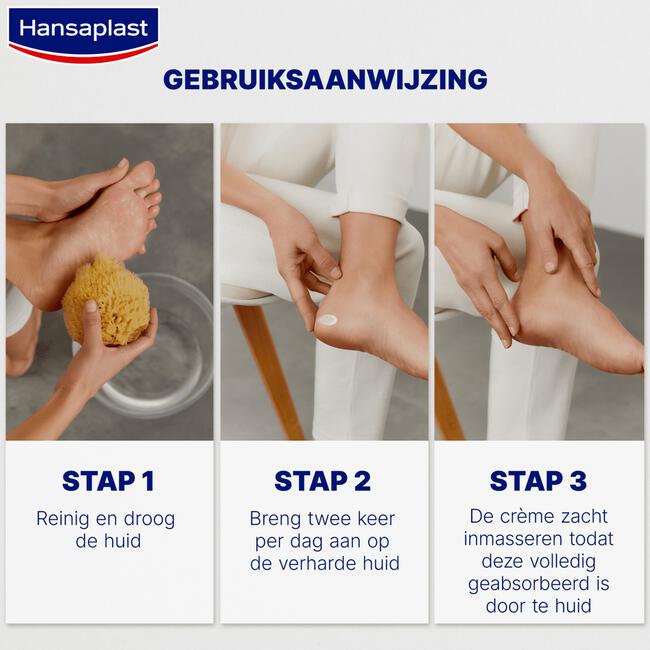 Hansaplast

GEBRUIKSAANWIJZING

STAP 1
Reinig en droog de huid

STAP 2
Breng twee keer per dag aan op de verharde huid

STAP 3
De crème zacht inmasseren todat deze volledig geabsorbeerd is door te huid