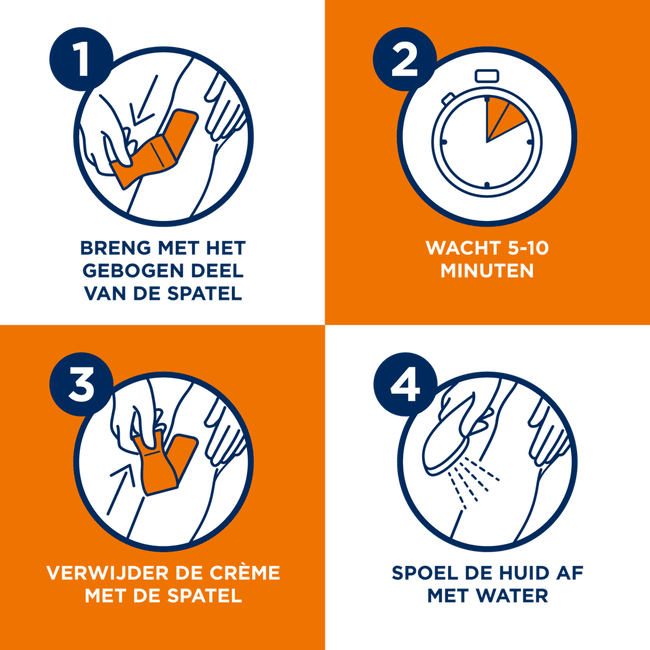 1

BRENG MET HET GEBOGEN DEEL VAN DE SPATEL

2

WACHT 5-10 MINUTEN

3

VERWIJDER DE CRÈME MET DE SPATEL

4

SPOEL DE HUID AF MET WATER