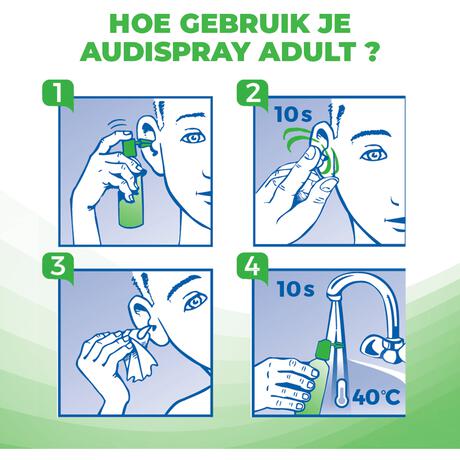 HOE GEBRUIK JE AUDISPRAY ADULT ?

1

2

10s

3

4

10s

40°C