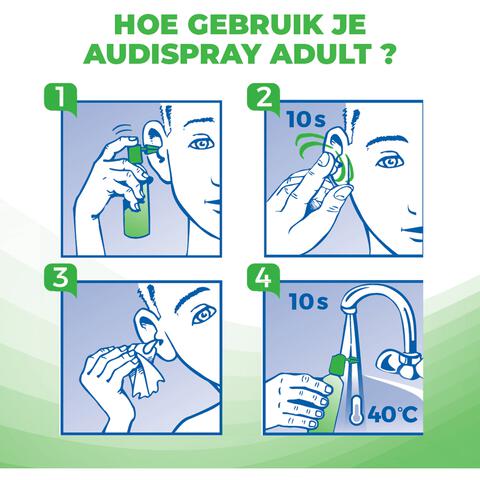 HOE GEBRUIK JE AUDISPRAY ADULT ?

1

2

10s

3

4

10s

40°C