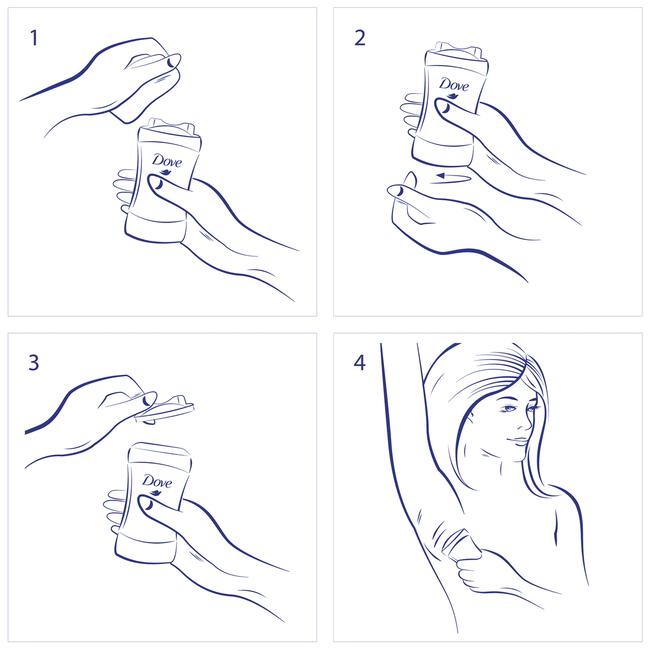 1

Dove

2

Dove

3

Dove

4