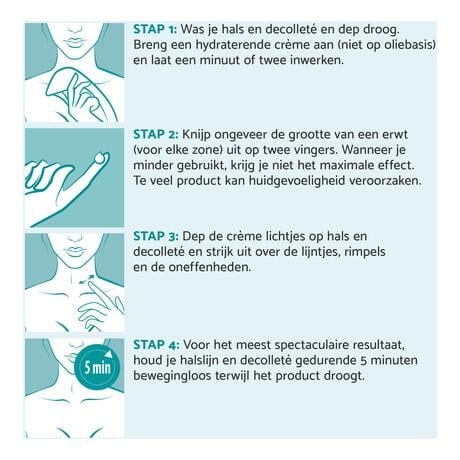 STAP 1: Was je hals en decolleté en dep droog. Breng een hydraterende crème aan (niet op oliebasis) en laat een minuut of twee inwerken.

STAP 2: Knijp ongeveer de grootte van een erwt (voor elke zone) uit op twee vingers. Wanneer je minder gebruikt, krijg je niet het maximale effect. Te veel product kan huidgevoeligheid veroorzaken.

STAP 3: Dep de crème lichtjes op hals en decolleté en strijk uit over de lijntjes, rimpels en de oneffenheden.

5 min

STAP 4: Voor het meest spectaculaire resultaat, houd je halslijn en decolleté gedurende 5 minuten bewegingloos terwijl het product droogt.