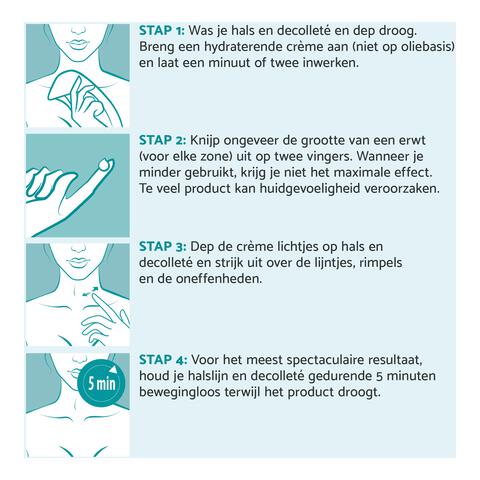 STAP 1: Was je hals en decolleté en dep droog. Breng een hydraterende crème aan (niet op oliebasis) en laat een minuut of twee inwerken.

STAP 2: Knijp ongeveer de grootte van een erwt (voor elke zone) uit op twee vingers. Wanneer je minder gebruikt, krijg je niet het maximale effect. Te veel product kan huidgevoeligheid veroorzaken.

STAP 3: Dep de crème lichtjes op hals en decolleté en strijk uit over de lijntjes, rimpels en de oneffenheden.

5 min

STAP 4: Voor het meest spectaculaire resultaat, houd je halslijn en decolleté gedurende 5 minuten bewegingloos terwijl het product droogt.