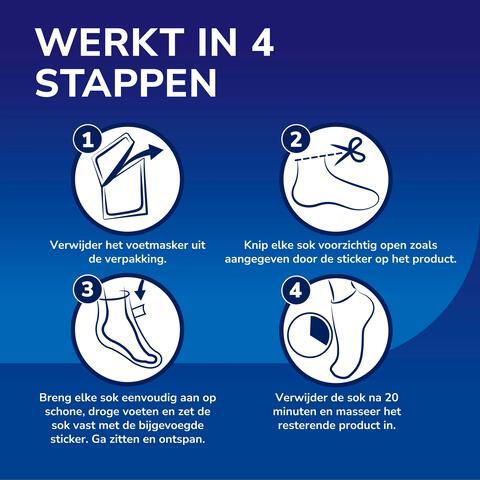 WERKT IN 4 STAPPEN

1

Verwijder het voetmasker uit de verpakking.

2

Knip elke sok voorzichtig open zoals aangegeven door de sticker op het product.

3

Breng elke sok eenvoudig aan op schone, droge voeten en zet de sok vast met de bijgevoegde sticker. Ga zitten en ontspan.

4

Verwijder de sok na 20 minuten en masseer het resterende product in.