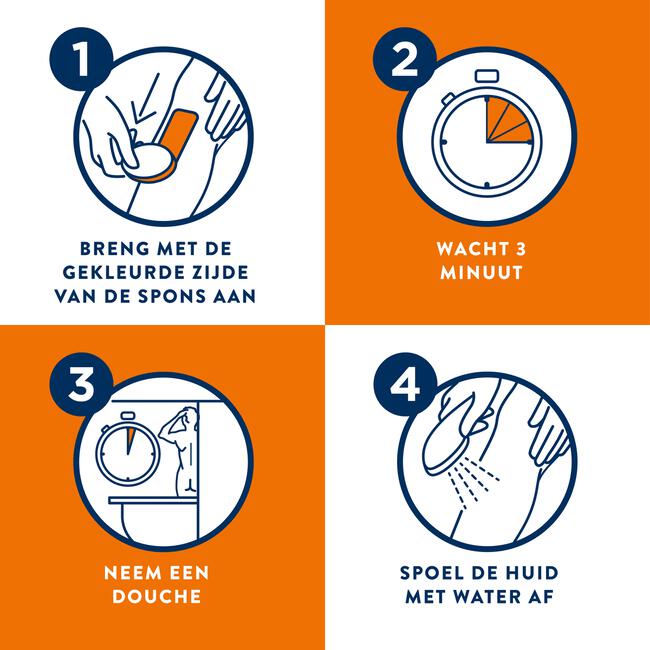 1

BRENG MET DE GEKLEURDE ZIJDE VAN DE SPONS AAN

2

WACHT 3 MINUUT

3

NEEM EEN DOUCHE

4

SPOEL DE HUID MET WATER AF