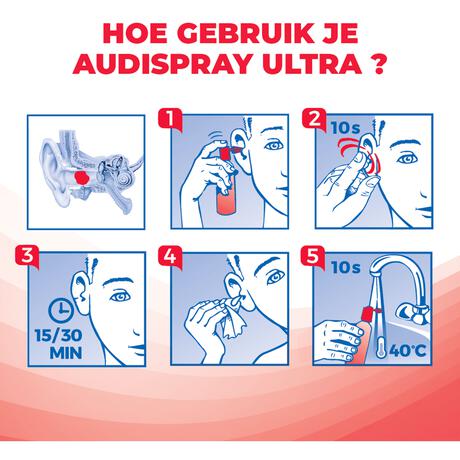 HOE GEBRUIK JE AUDISPRAY ULTRA ?

1

2
10s

3
15/30 MIN

4

5
10s
40°C