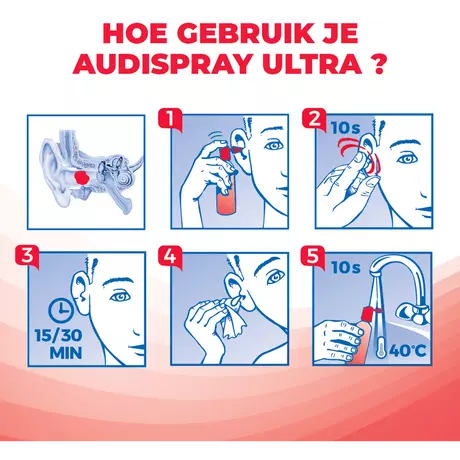 HOE GEBRUIK JE AUDISPRAY ULTRA ?

1

2
10s

3
15/30 MIN

4

5
10s
40°C