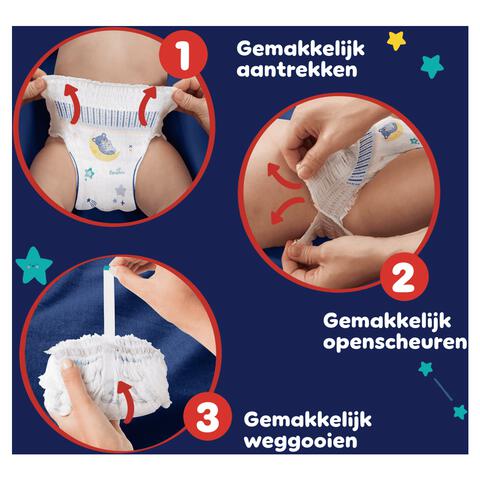 1

Gemakkelijk aantrekken

Pampers

2

Gemakkelijk openscheuren

3

Gemakkelijk weggooien