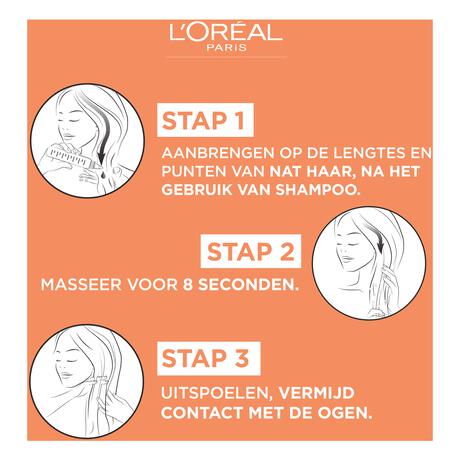 L'ORÉAL
PARIS

STAP 1

AANBRENGEN OP DE LENGTES EN PUNTEN VAN NAT HAAR, NA HET GEBRUIK VAN SHAMPOO.

STAP 2

MASSEER VOOR 8 SECONDEN.

STAP 3

UITSPOELEN, VERMIJD CONTACT MET DE OGEN.