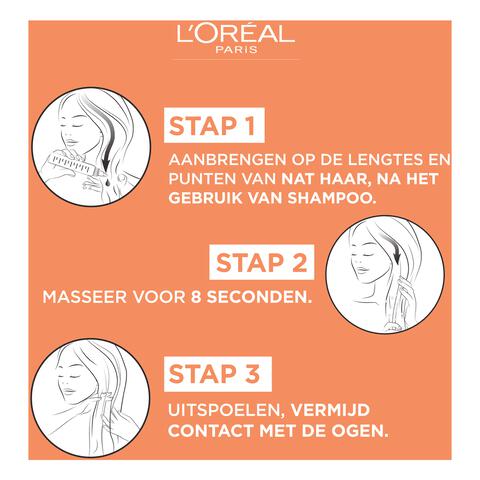 L'ORÉAL
PARIS

STAP 1

AANBRENGEN OP DE LENGTES EN PUNTEN VAN NAT HAAR, NA HET GEBRUIK VAN SHAMPOO.

STAP 2

MASSEER VOOR 8 SECONDEN.

STAP 3

UITSPOELEN, VERMIJD CONTACT MET DE OGEN.