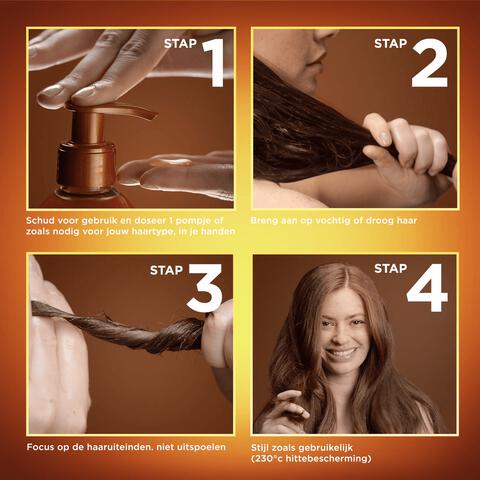 STAP 1

Schud voor gebruik en doseer 1 pompje of zoals nodig voor jouw haartype, in je handen

STAP 2

Breng aan op vochtig of droog haar

STAP 3

Focus op de haaruiteinden. niet uitspoelen

STAP 4

Stijl zoals gebruikelijk (230°c hittebescherming)