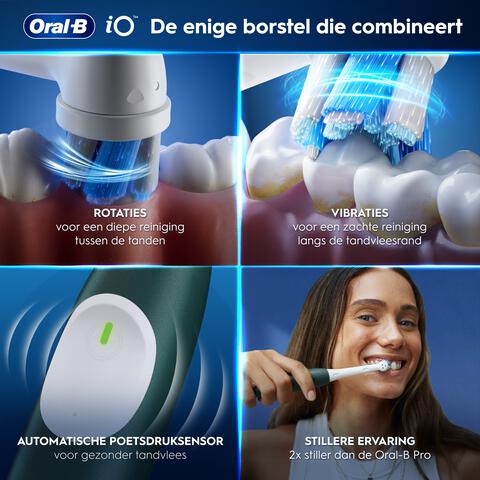 Oral-B iO™ De enige borstel die combineert

ROTATIES
voor een diepe reiniging tussen de tanden

VIBRATIES
voor een zachte reiniging langs de tandvleesrand

AUTOMATISCHE POETSDRUKSENSOR
voor gezonder tandvlees

STILLERE ERVARING
2x stiller dan de Oral-B Pro