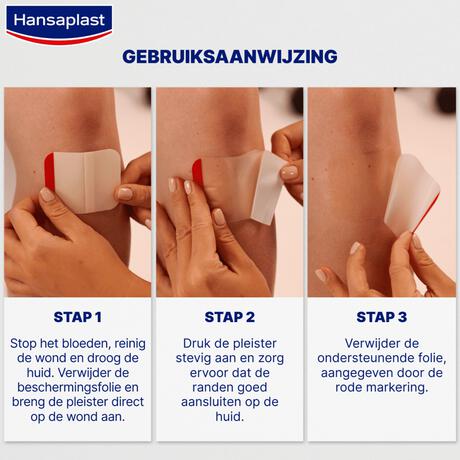 Hansaplast

GEBRUIKSAANWIJZING

STAP 1

Stop het bloeden, reinig de wond en droog de huid. Verwijder de beschermingsfolie en breng de pleister direct op de wond aan.

STAP 2

Druk de pleister stevig aan en zorg ervoor dat de randen goed aansluiten op de huid.

STAP 3

Verwijder de ondersteunende folie, aangegeven door de rode markering.