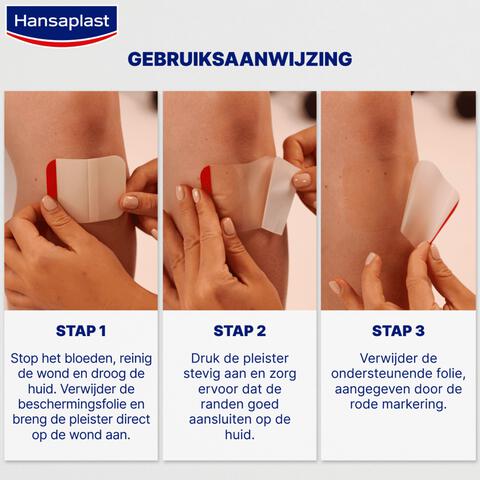 Hansaplast

GEBRUIKSAANWIJZING

STAP 1

Stop het bloeden, reinig de wond en droog de huid. Verwijder de beschermingsfolie en breng de pleister direct op de wond aan.

STAP 2

Druk de pleister stevig aan en zorg ervoor dat de randen goed aansluiten op de huid.

STAP 3

Verwijder de ondersteunende folie, aangegeven door de rode markering.