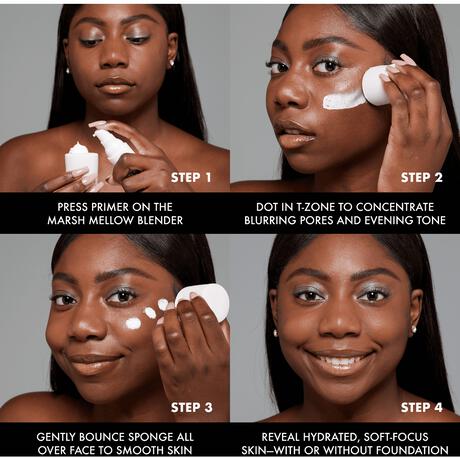 STEP 1

PRESS PRIMER ON THE MARSH MELLOW BLENDER

STEP 2

DOT IN T-ZONE TO CONCENTRATE BLURRING PORES AND EVENING TONE

STEP 3

GENTLY BOUNCE SPONGE ALL OVER FACE TO SMOOTH SKIN

STEP 4

REVEAL HYDRATED, SOFT-FOCUS SKIN—WITH OR WITHOUT FOUNDATION