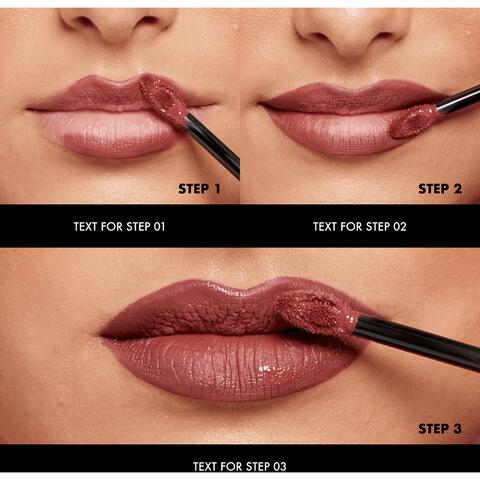 STEP 1

STEP 2

TEXT FOR STEP 01

TEXT FOR STEP 02

STEP 3

TEXT FOR STEP 03