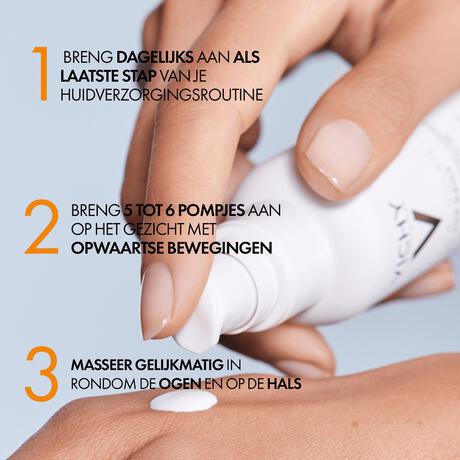 1 BRENG DAGELIJKS AAN ALS LAATSTE STAP VAN JE HUIDVERZORGINGSROUTINE

2 BRENG 5 TOT 6 POMPJES AAN OP HET GEZICHT MET OPWAARTSE BEWEGINGEN

3 MASSEER GELIJKMATIG IN RONDOM DE OGEN EN OP DE HALS

VICHY