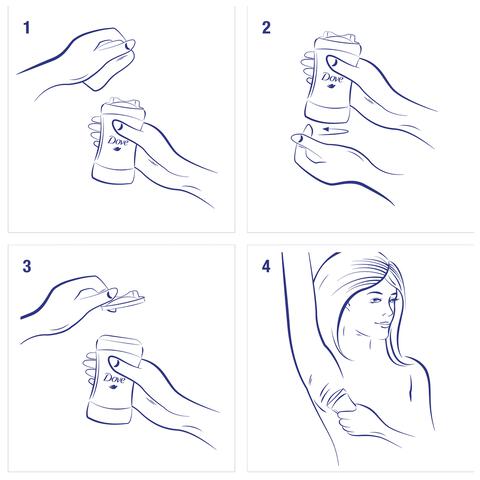 1

Dove

2

Dove

3

Dove

4