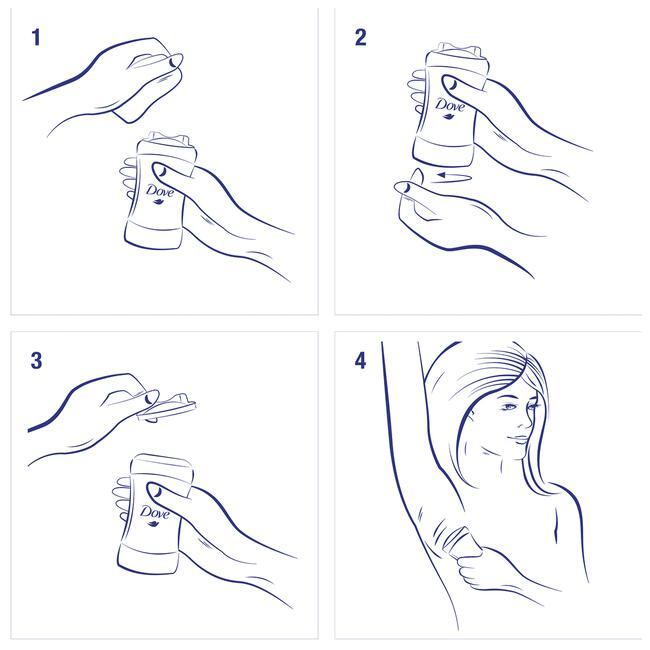 1

Dove

2

Dove

3

Dove

4