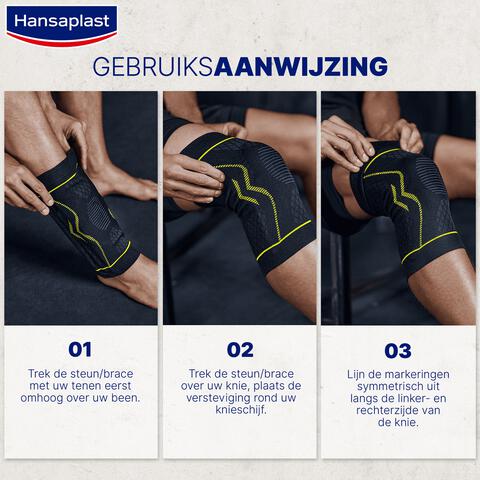 Hansaplast

GEBRUIKSAANWIJZING

01

Trek de steun/brace met uw tenen eerst omhoog over uw been.

02

Trek de steun/brace over uw knie, plaats de versteviging rond uw knieschijf.

03

Lijn de markeringen symmetrisch uit langs de linker- en rechterzijde van de knie.