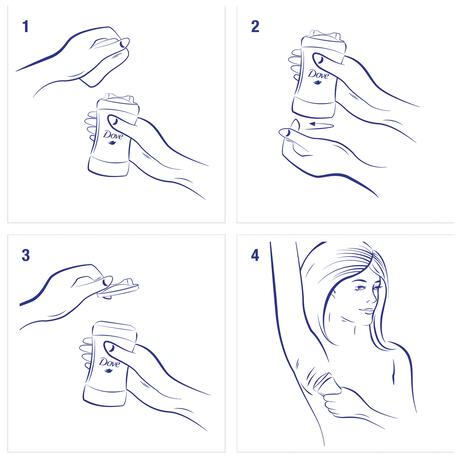 1

Dove

2

Dove

3

Dove

4