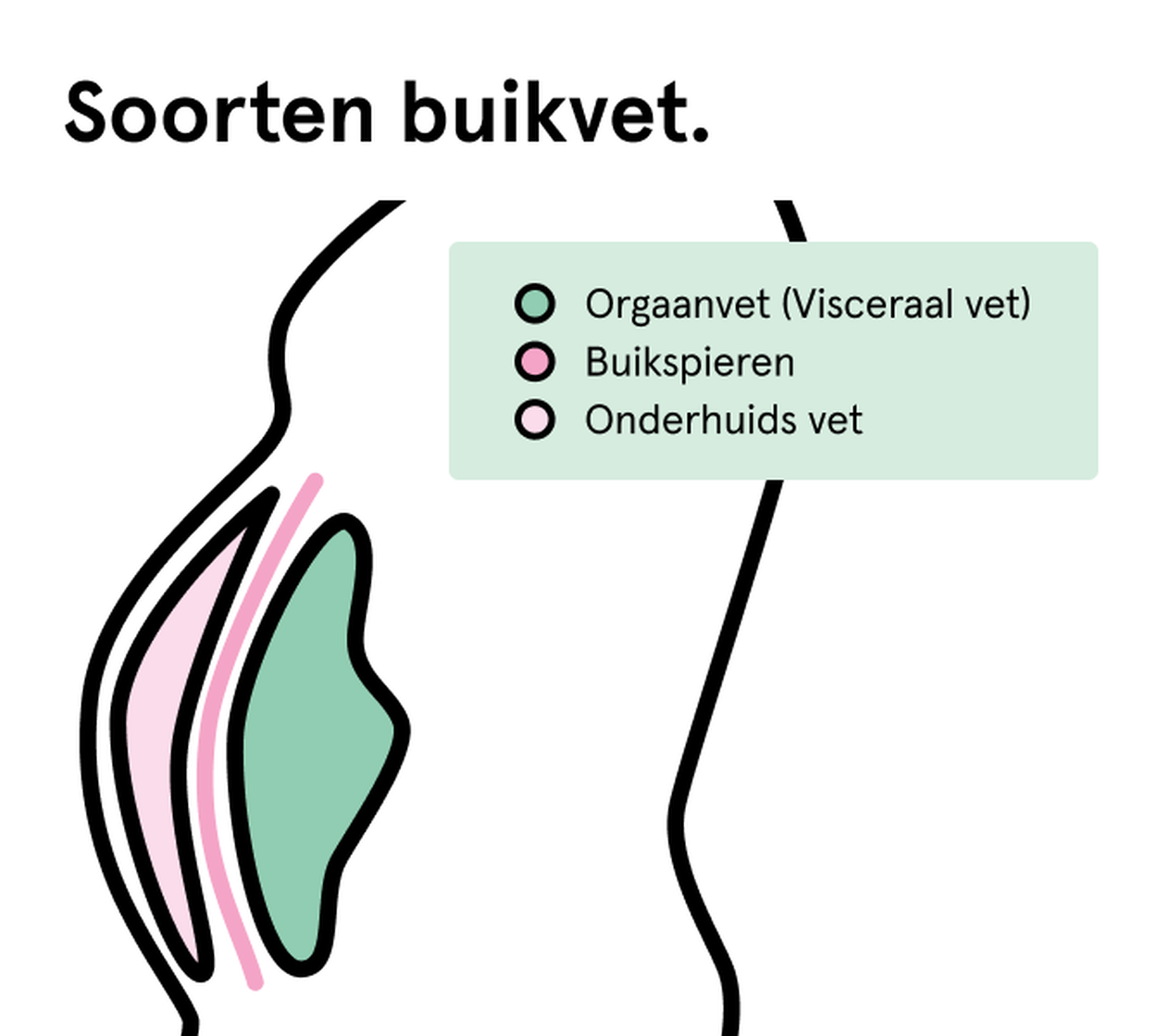 Soorten buikvet.

Orgaanvet (Visceraal vet)
Buikspieren
Onderhuids vet